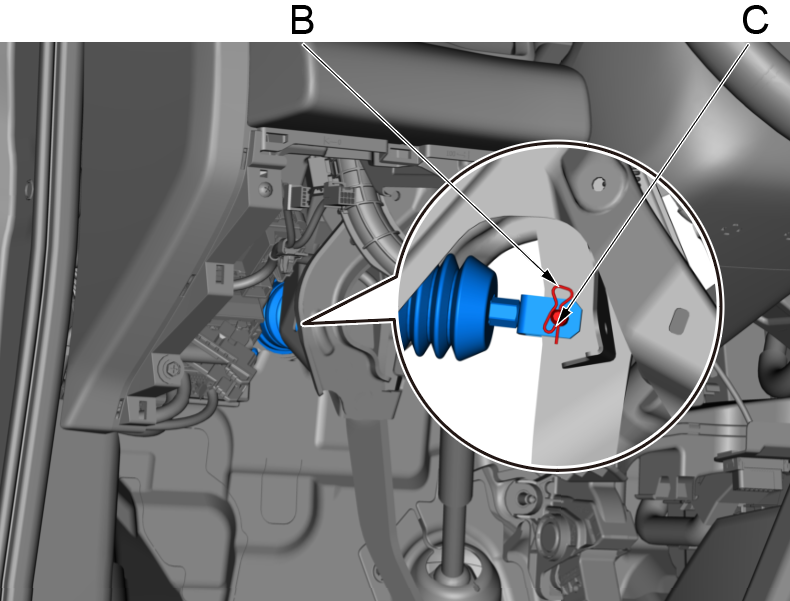 B
C