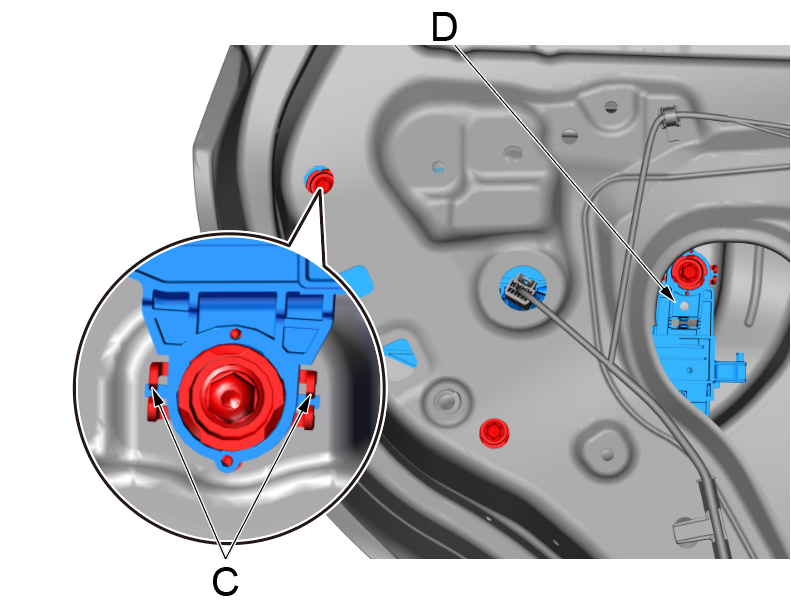 D

C