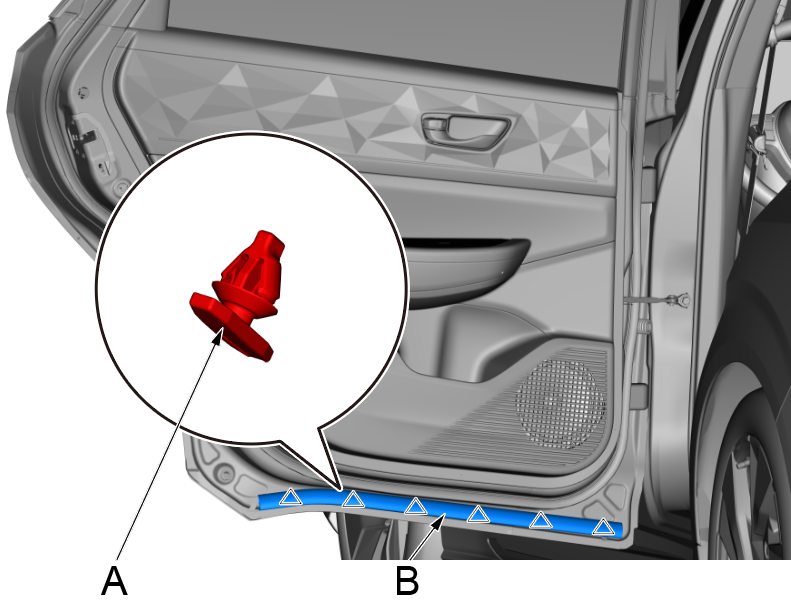 A
B