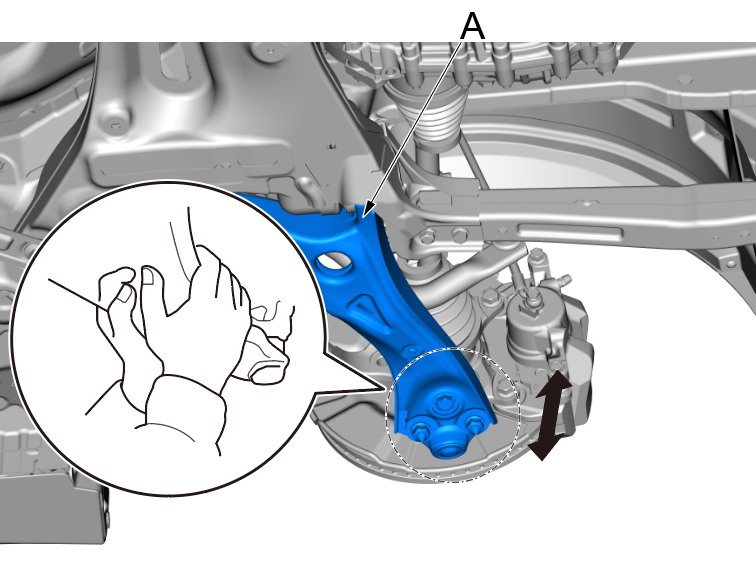 A