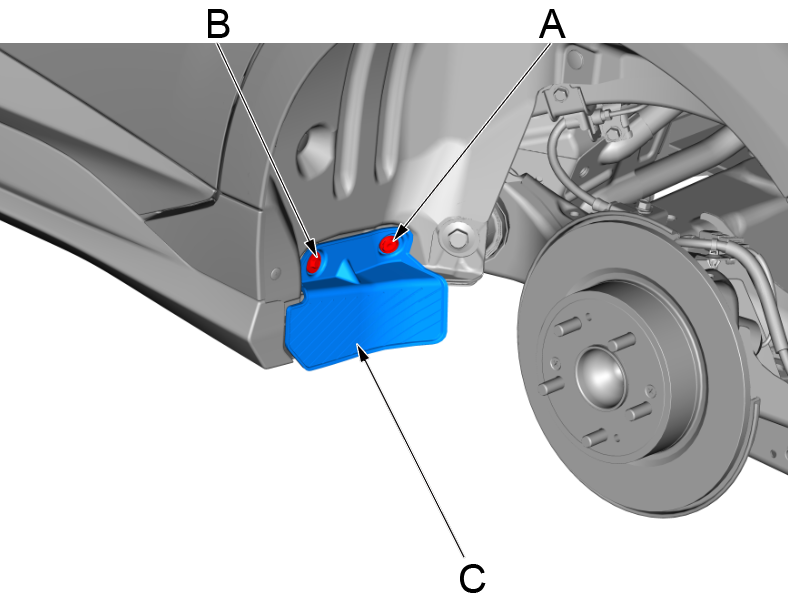 B
A
C