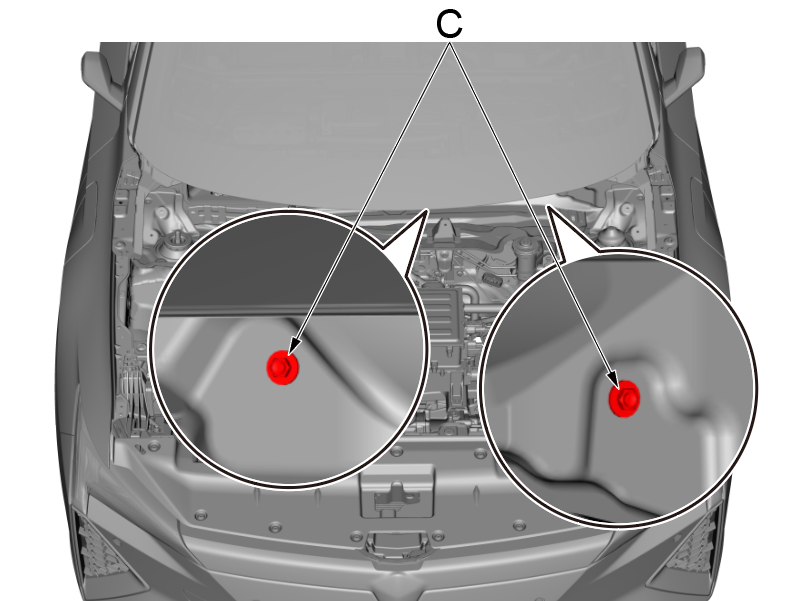 C