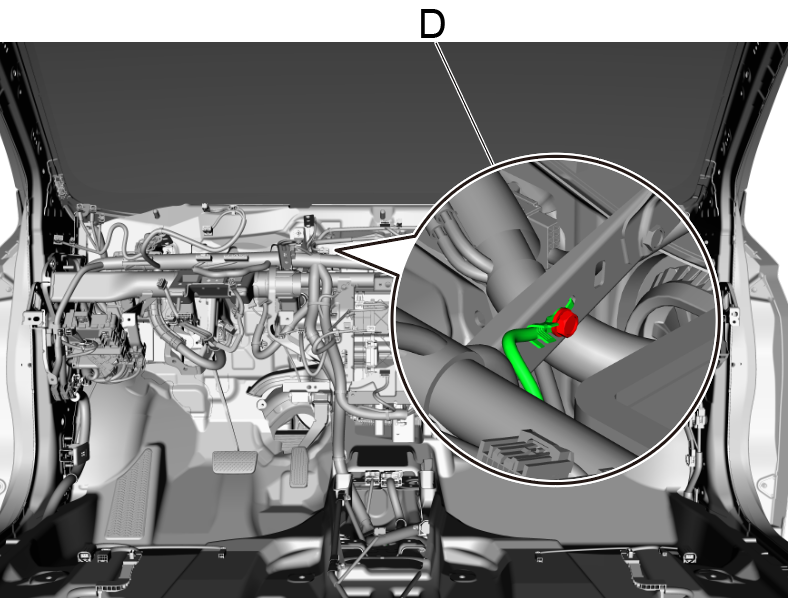 D