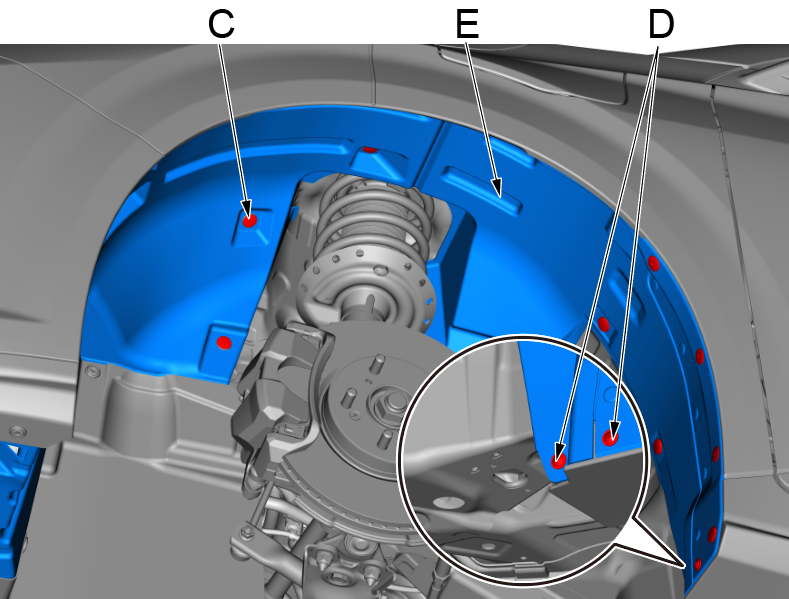 C
E
D