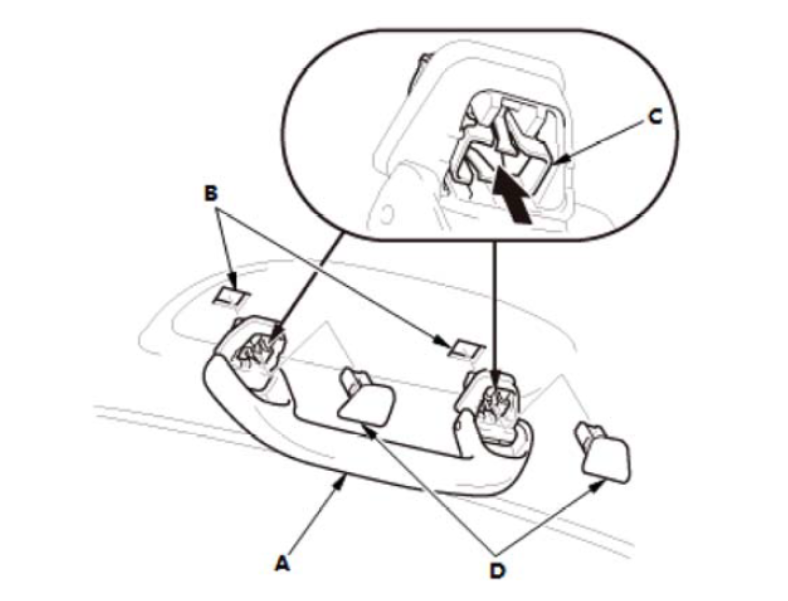 C
B
A
D