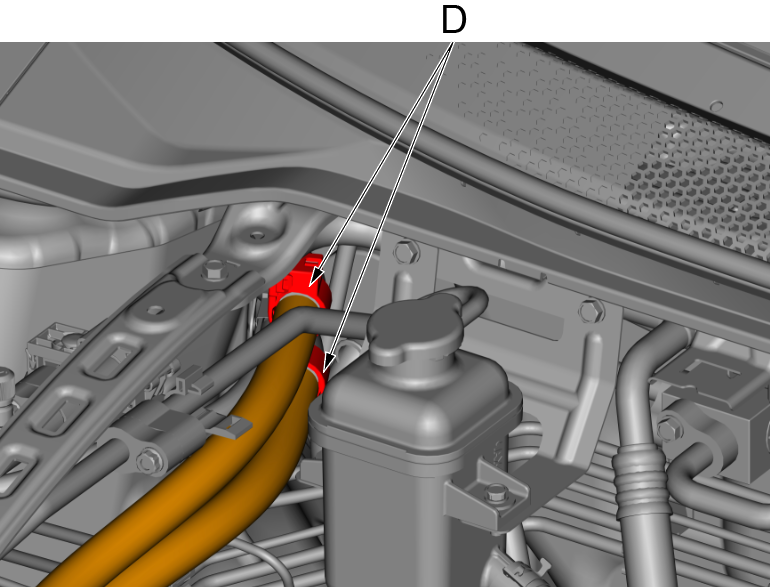 D