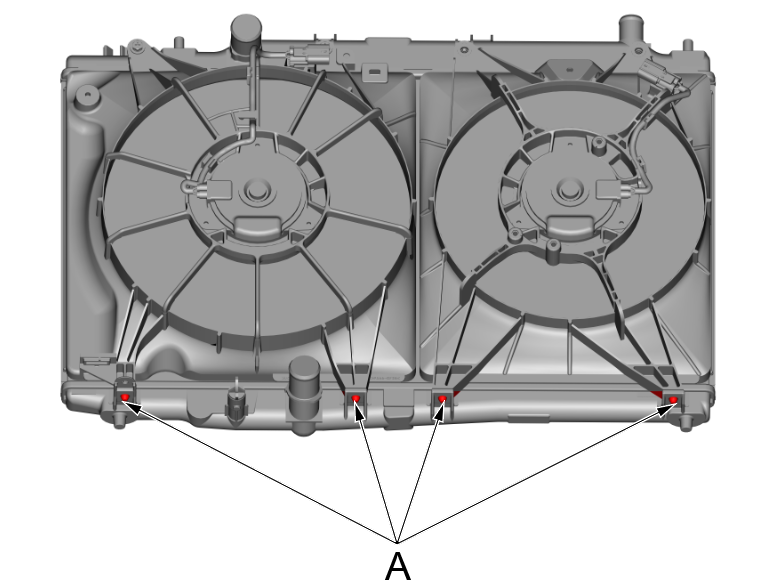 A