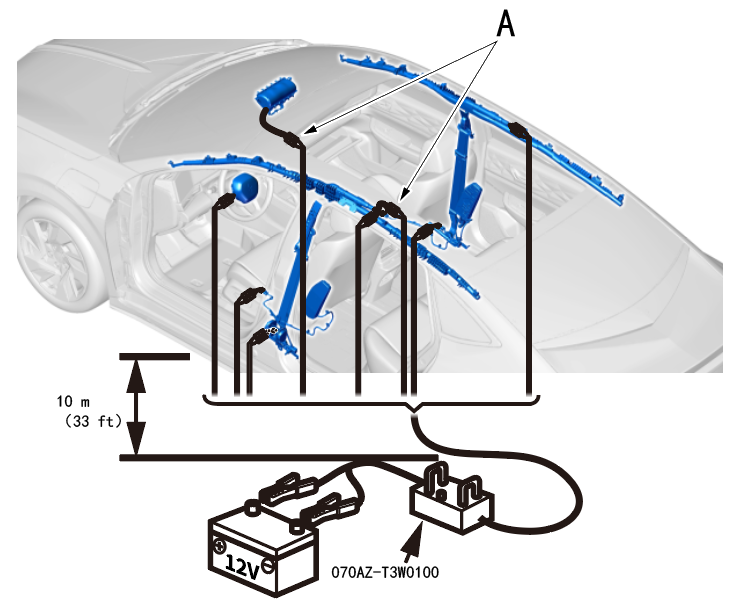 A

10 m
(33 ft)

12V

070AZ-T3W0100