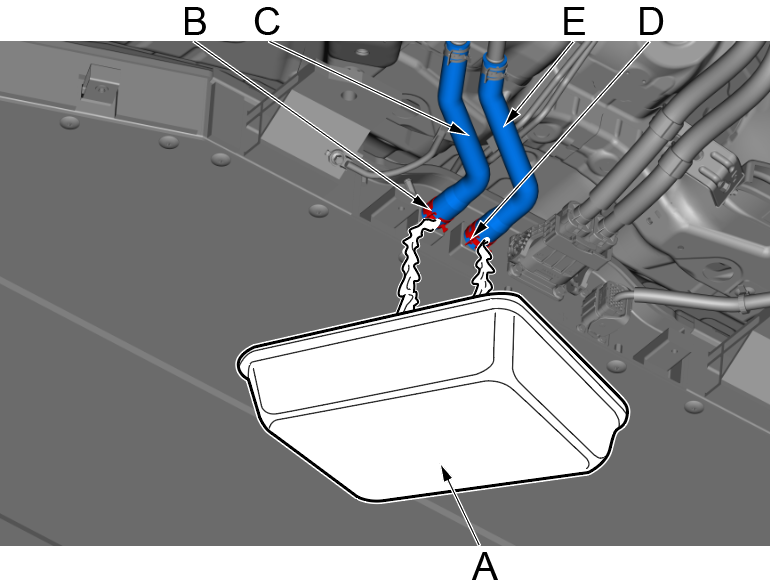 B C E D

A