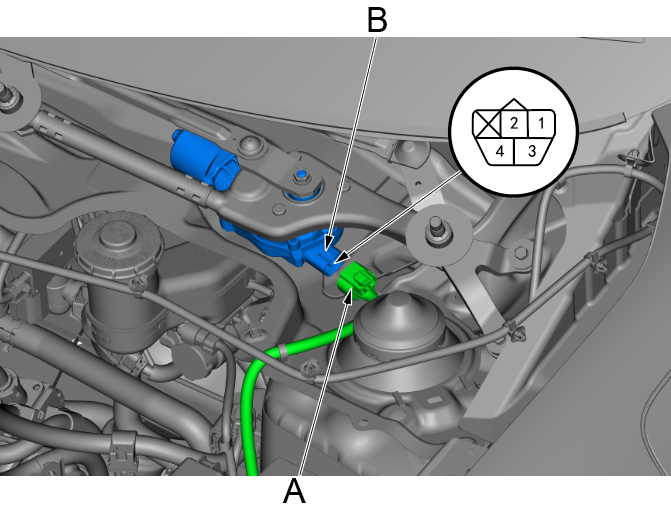 B

2 1
4 3

A