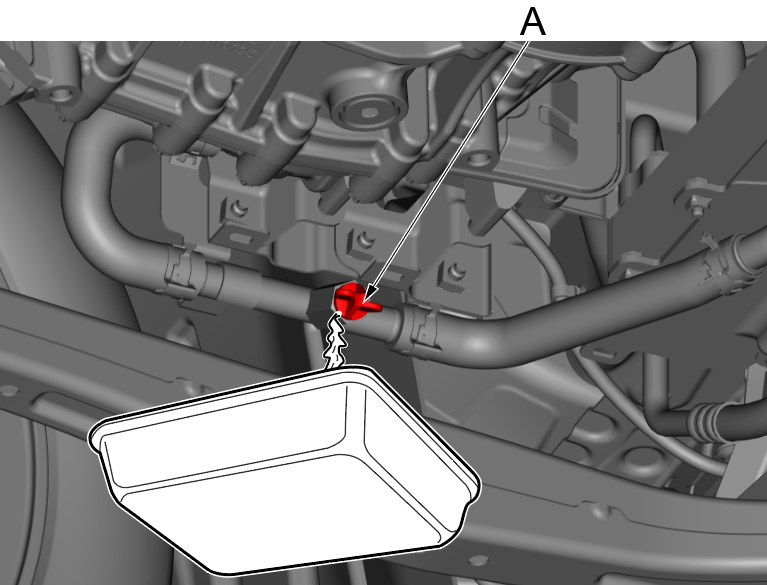 A