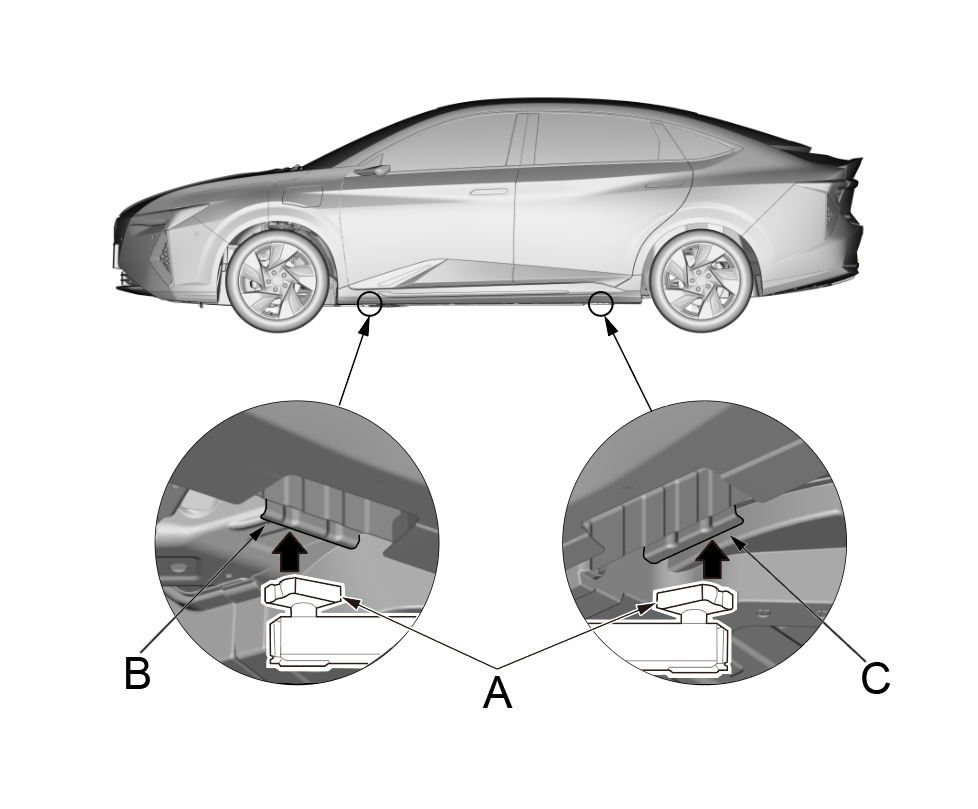 B
A
C