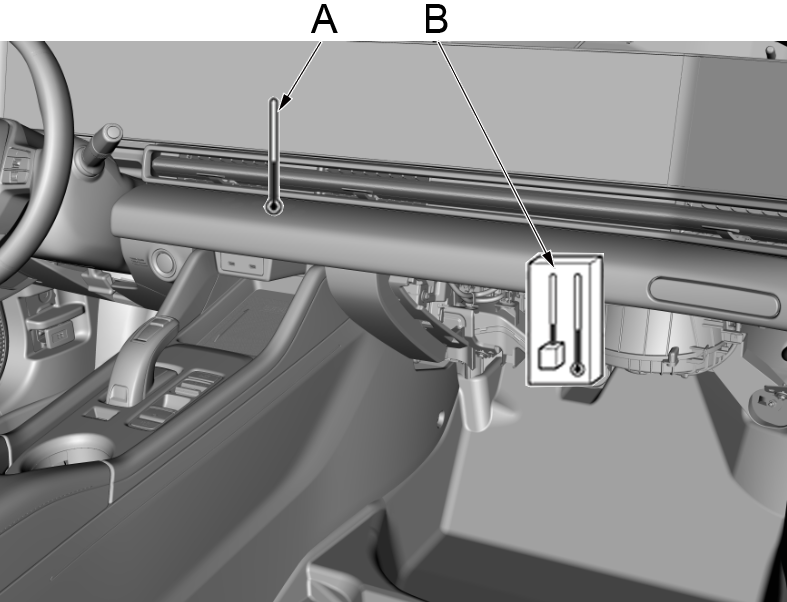 A
B