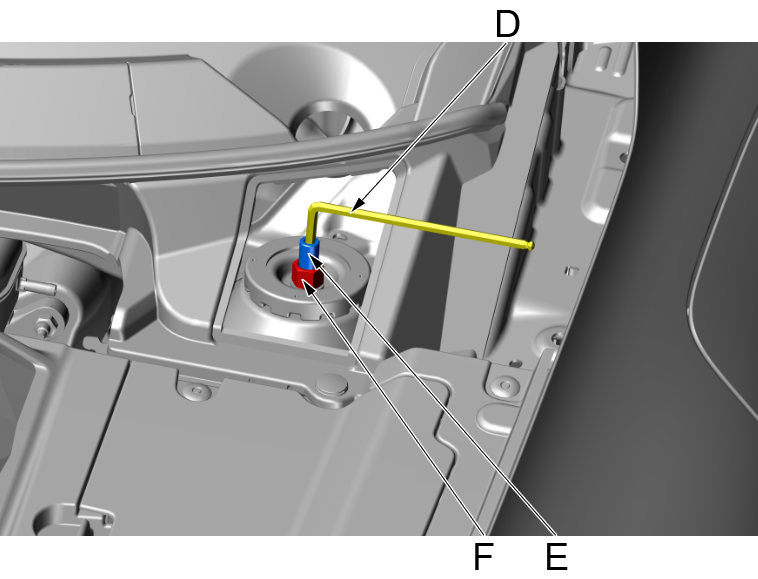 D

F E