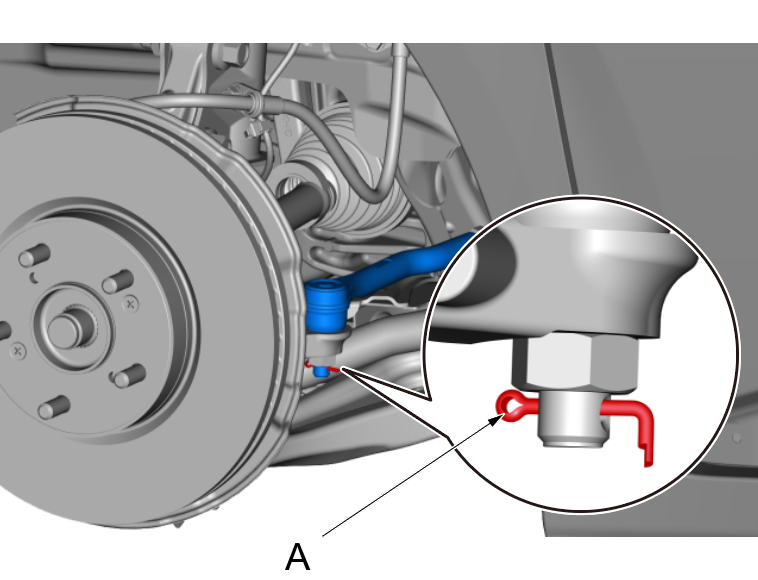 A