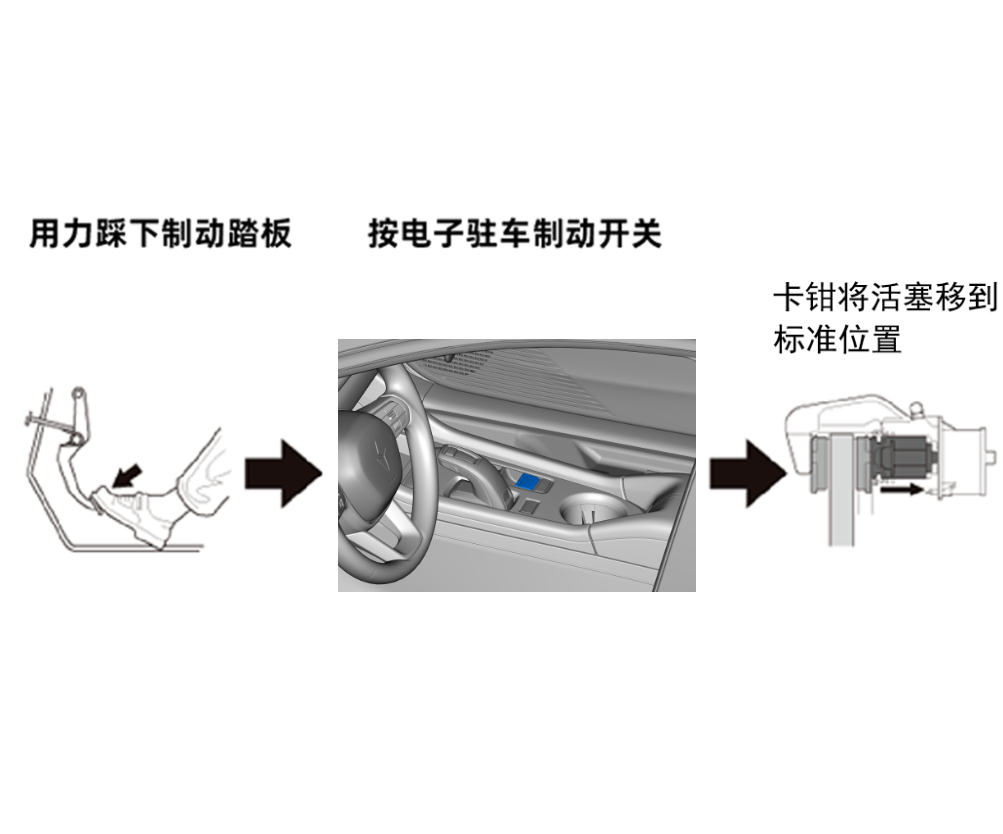 用力踩下制动踏板

按电子驻车制动开关

卡钳将活塞移到标准位置