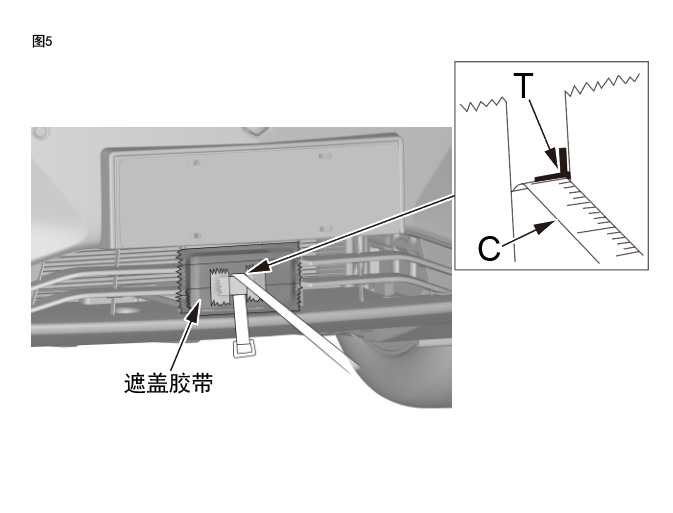 图5

T

C

遮盖胶带