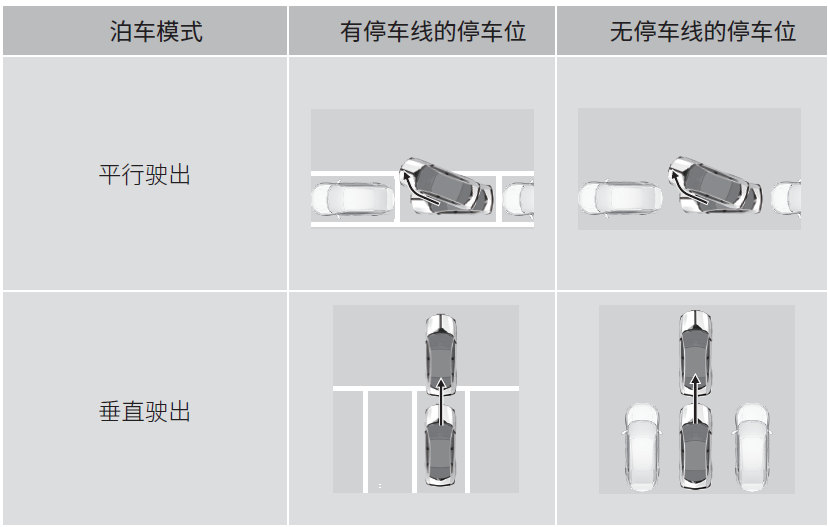 | 泊车模式 | 有停车线的停车位 | 无停车线的停车位 |
|---|---|---|
| 平行驶出 | | |
| 垂直驶出 | | |