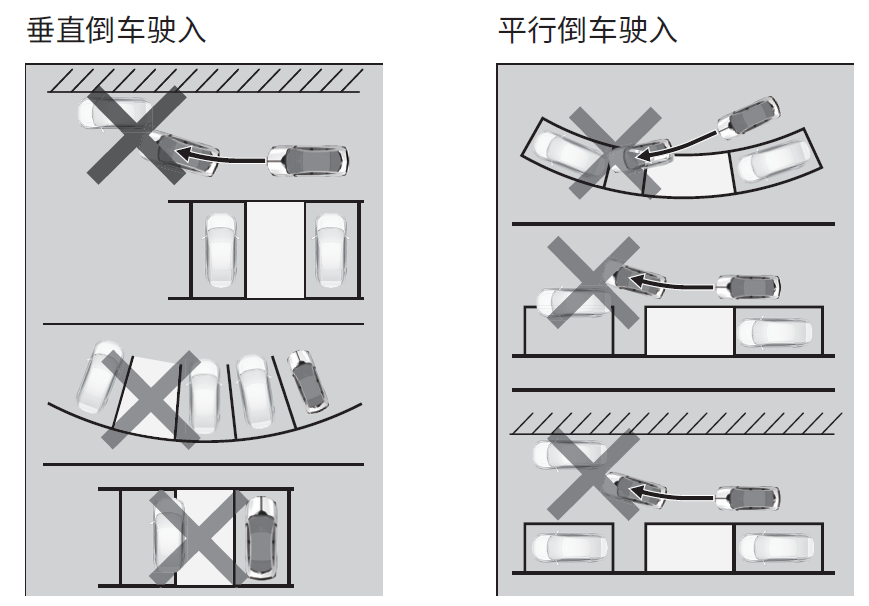 垂直倒车驶入

平行倒车驶入