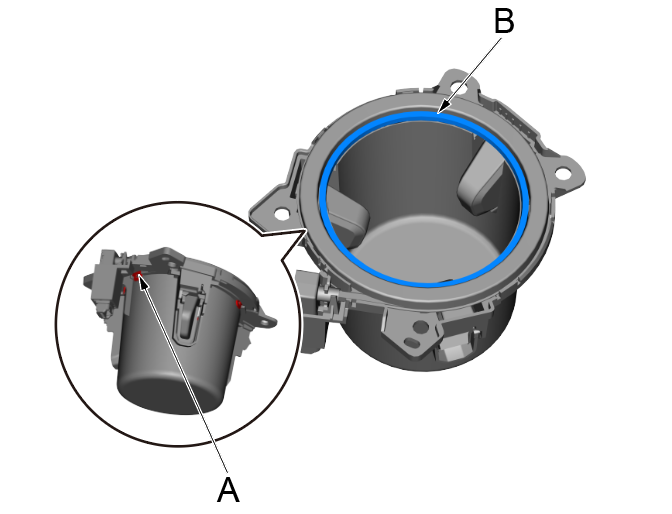 B

A