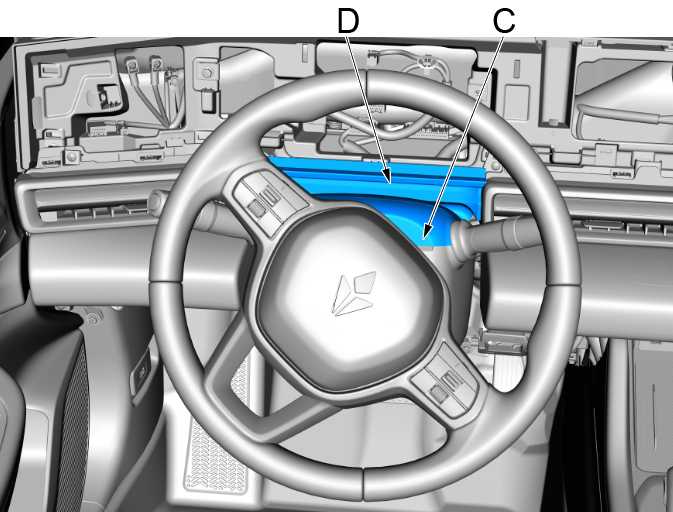 D
C