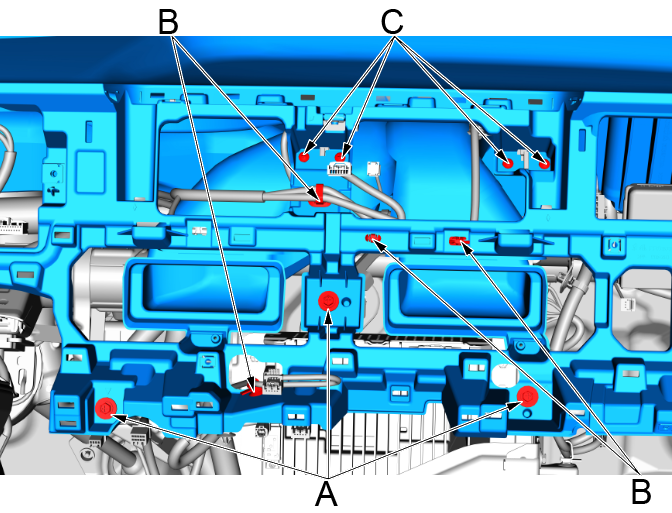 B
C
A
B