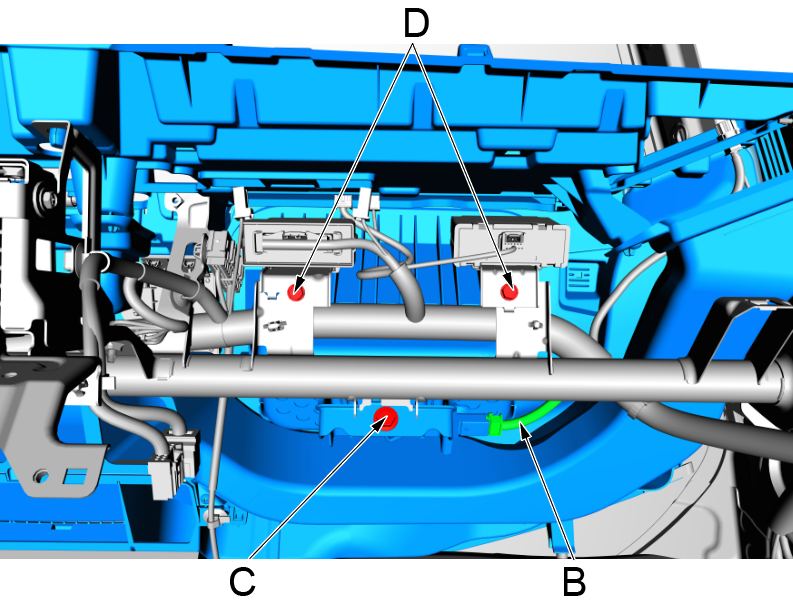 D

C

B