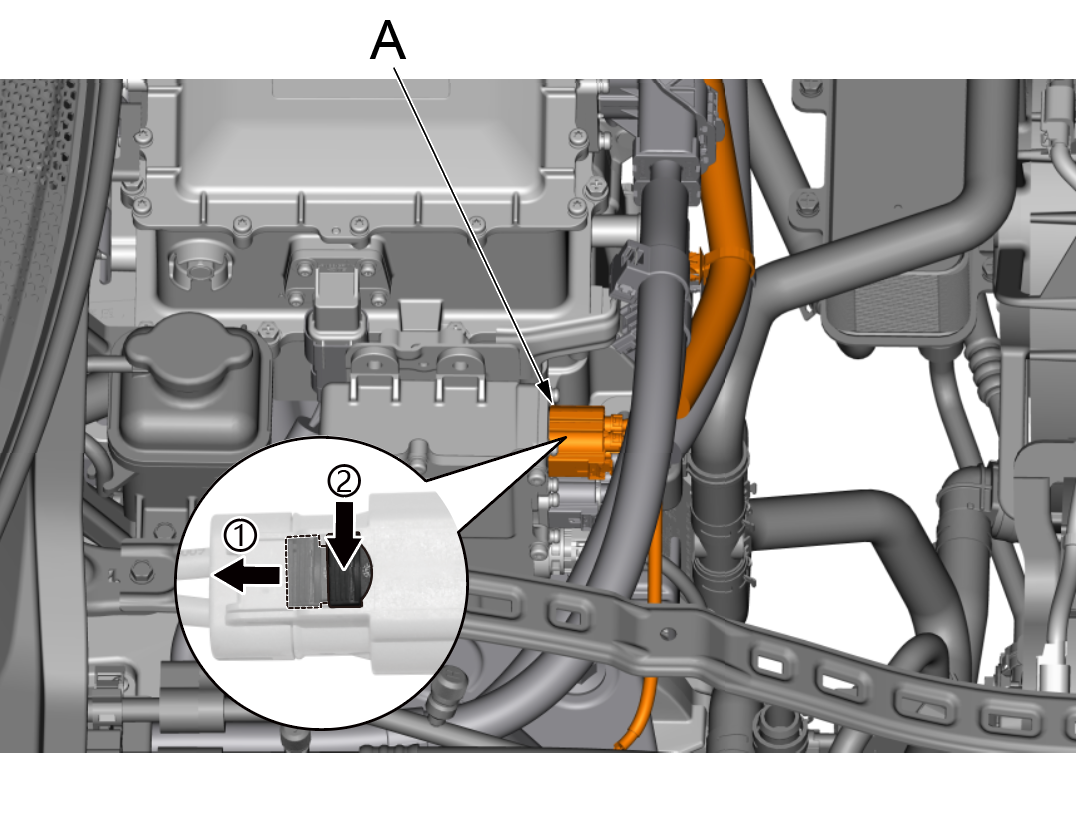 A

①

②