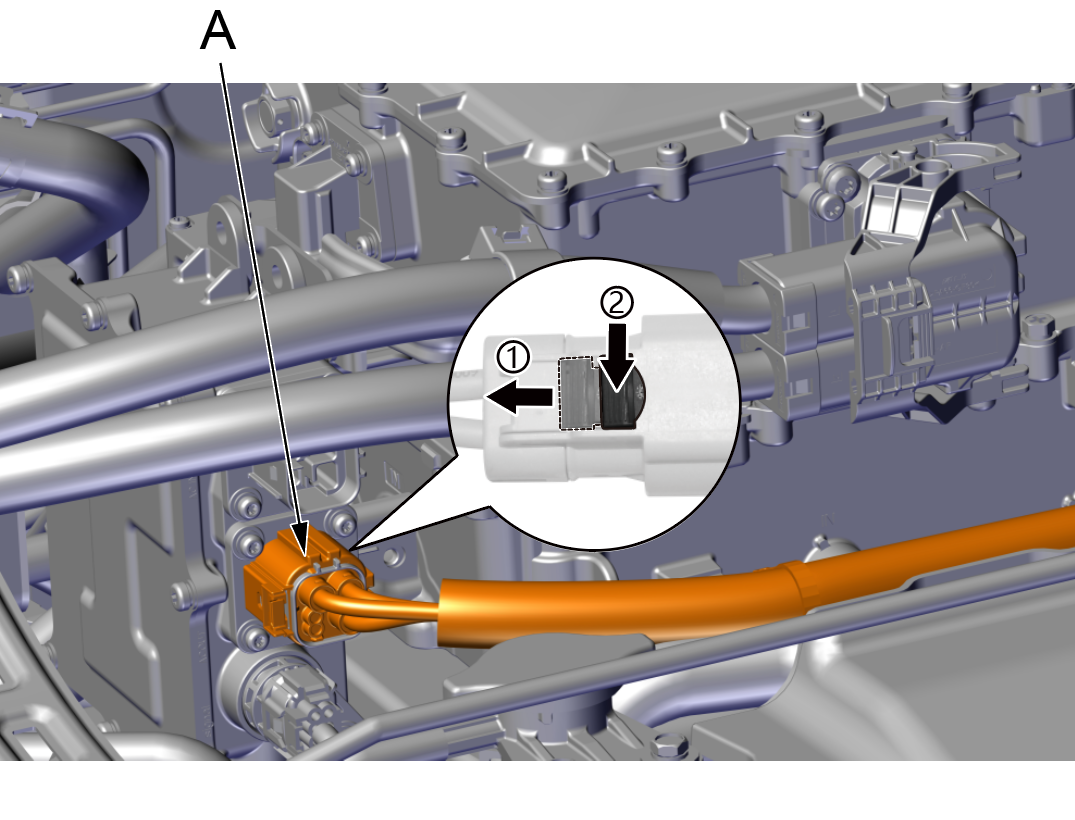 A

①

②