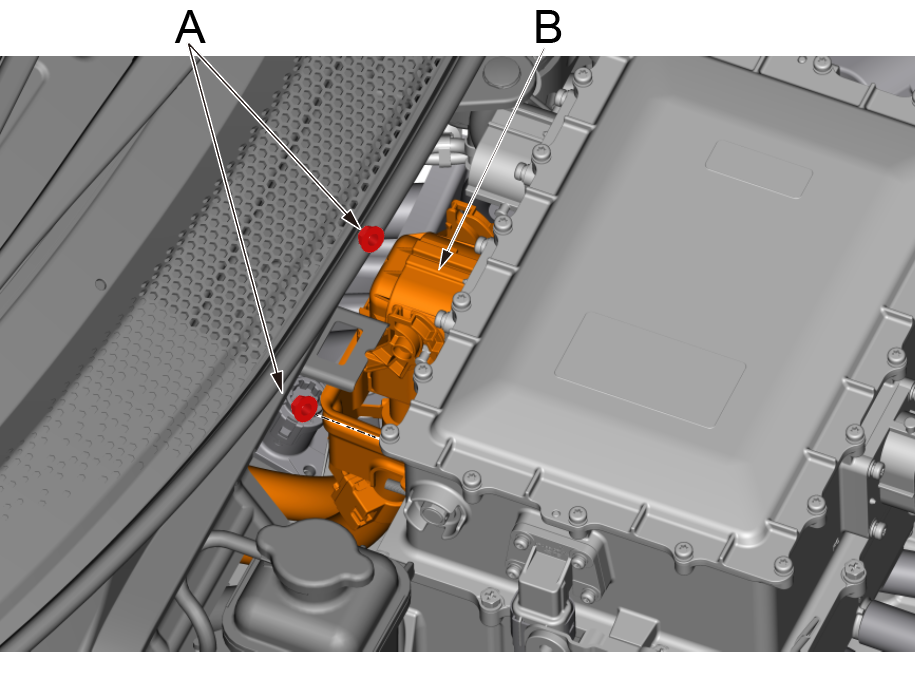 A
B