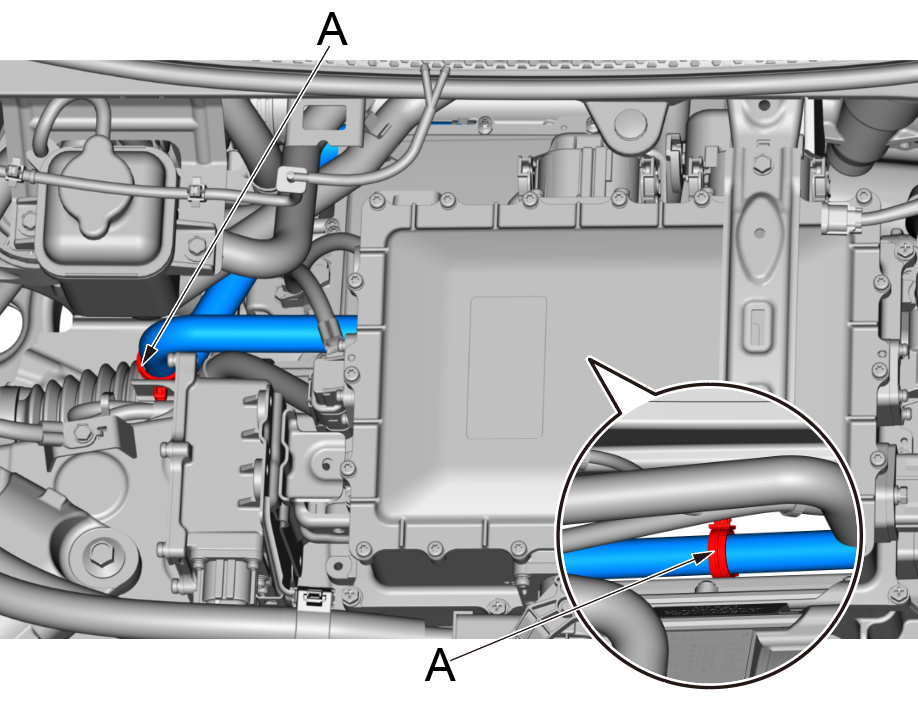 A

A