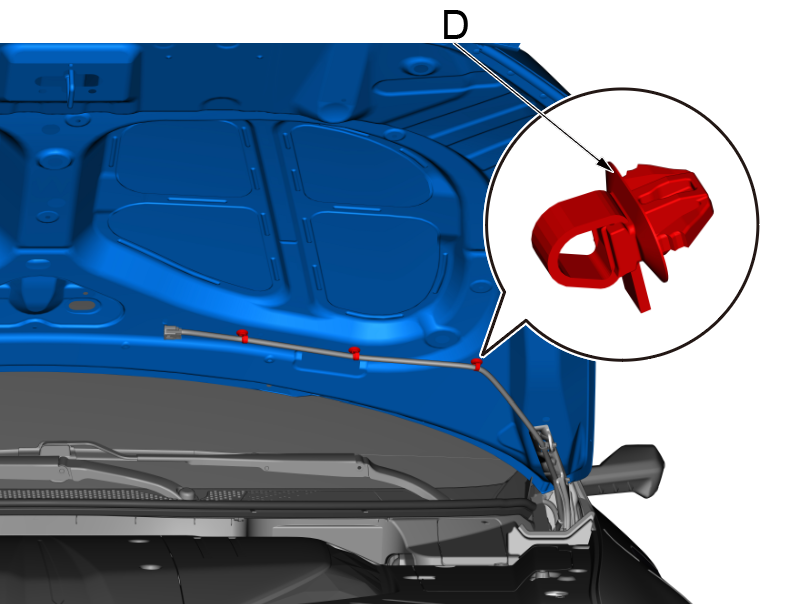 D