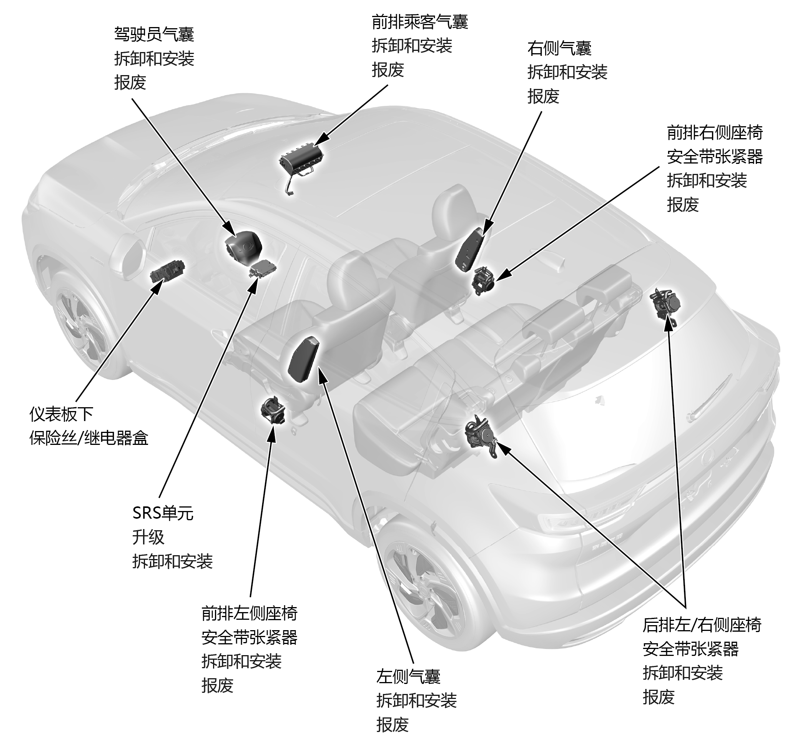 驾驶员气囊
拆卸和安装
报废

前排乘客气囊
拆卸和安装
报废

右侧气囊
拆卸和安装
报废

前排右侧座椅
安全带张紧器
拆卸和安装
报废

仪表板下
保险丝/继电器盒

SRS单元
升级
拆卸和安装

前排左侧座椅
安全带张紧器
拆卸和安装
报废

左侧气囊
拆卸和安装
报废

后排左/右侧座椅
安全带张紧器
拆卸和安装
报废