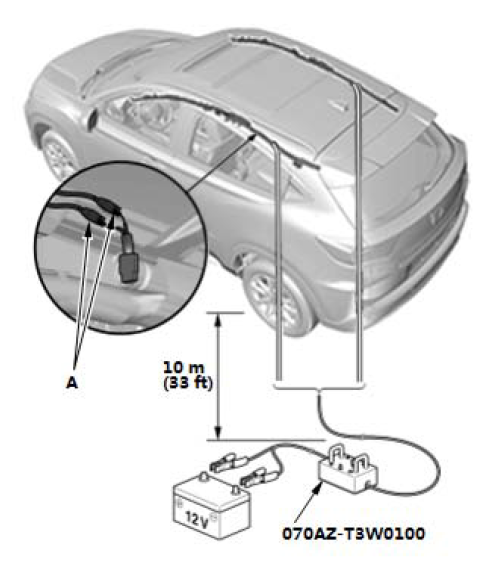 A

10 m
(33 ft)

12V

070AZ-T3W0100