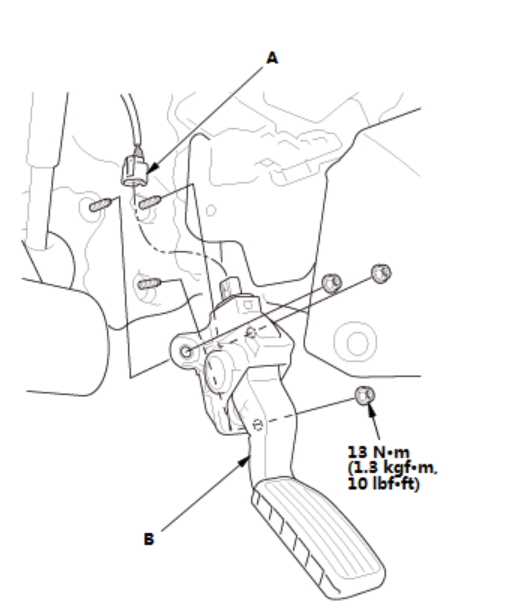 A

13 N•m
(1.3 kgf•m,
10 lbf•ft)

B