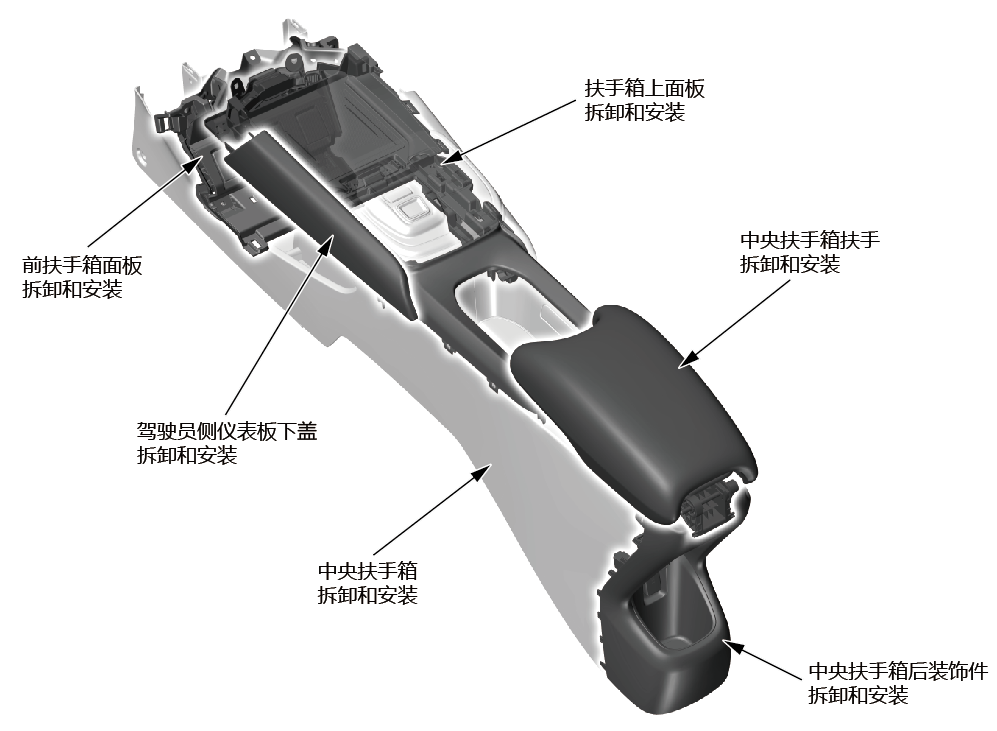 扶手箱上面板
拆卸和安装

前扶手箱面板
拆卸和安装

中央扶手箱扶手
拆卸和安装

驾驶员侧仪表板下盖
拆卸和安装

中央扶手箱
拆卸和安装

中央扶手箱后装饰件
拆卸和安装