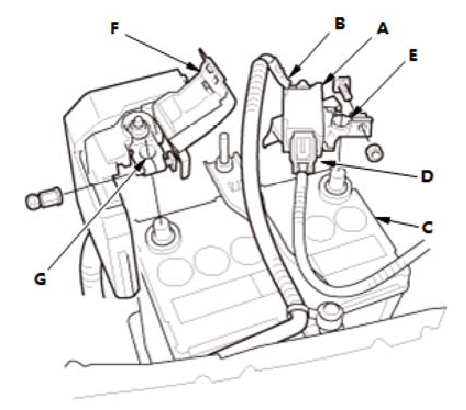 F
B
A
E
D
C
G