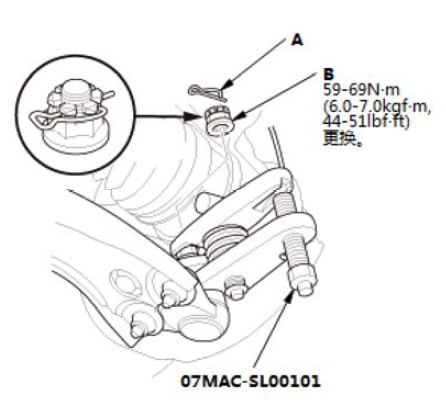 A

B
59-69N·m
(6.0-7.0kgf·m,
44-51lbf·ft)
更换。

07MAC-SL00101