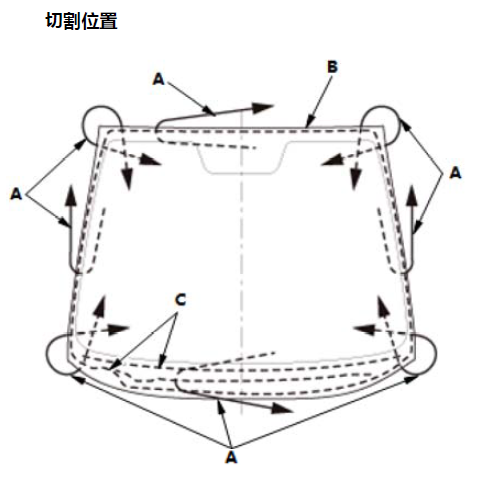 切割位置

A
B
A
A
C
A