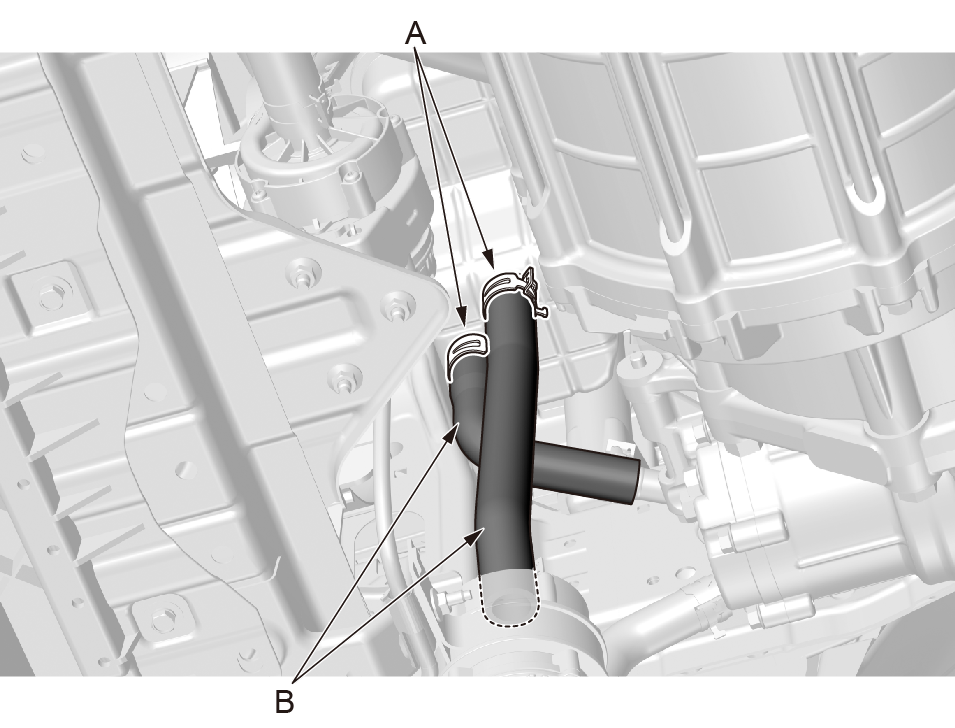 A

B