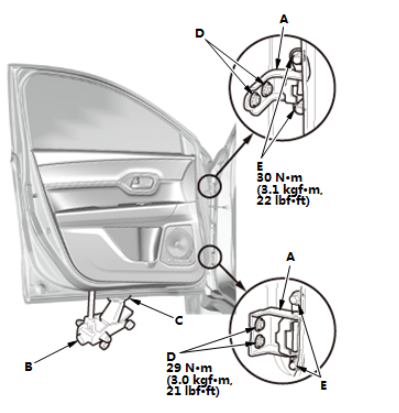 D
A
E
30 N•m
(3.1 kgf•m,
22 lbf•ft)
A
C
B
D
29 N•m
(3.0 kgf•m,
21 lbf•ft)
E