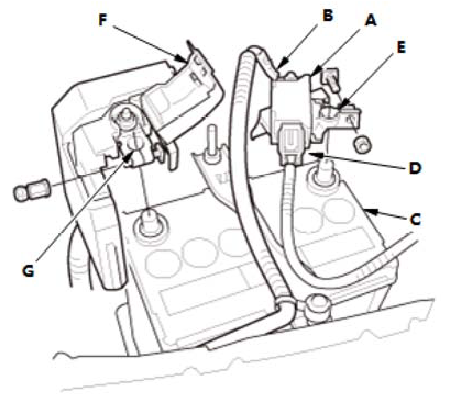 F
B
A
E
D
C
G