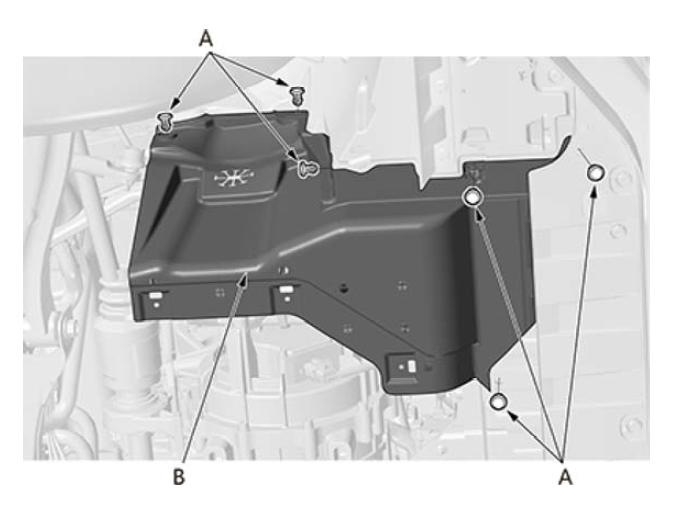 A
B
A