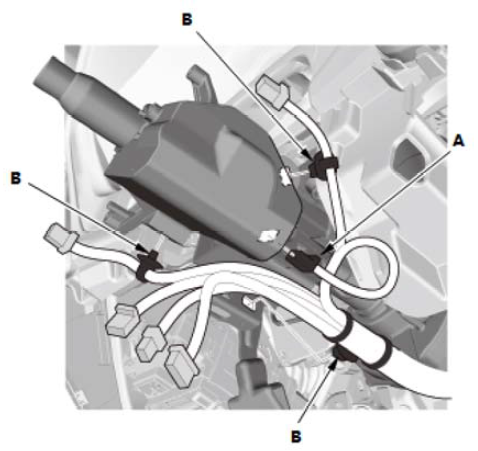 B
A
B
B