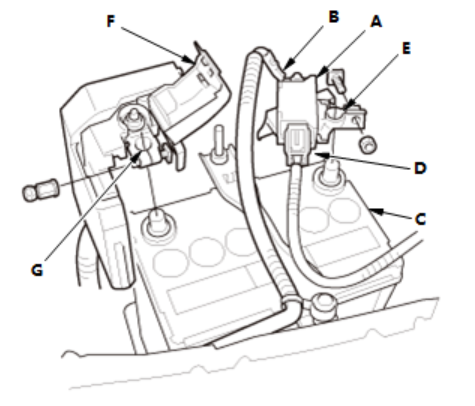 F
B
A
E
D
C
G