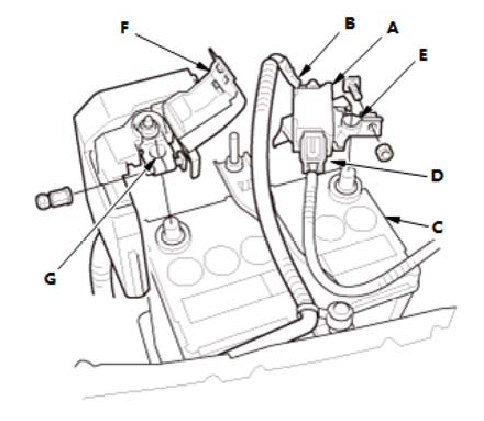 F
B
A
E
D
C
G