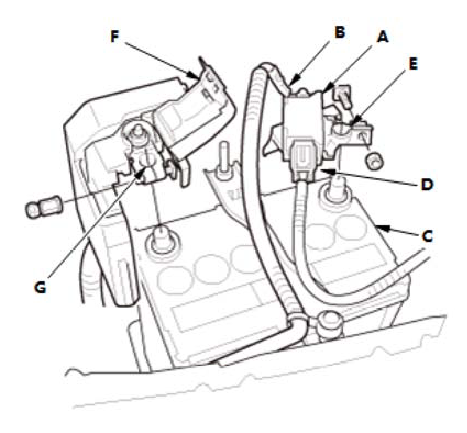 F
B
A
E
D
C
G