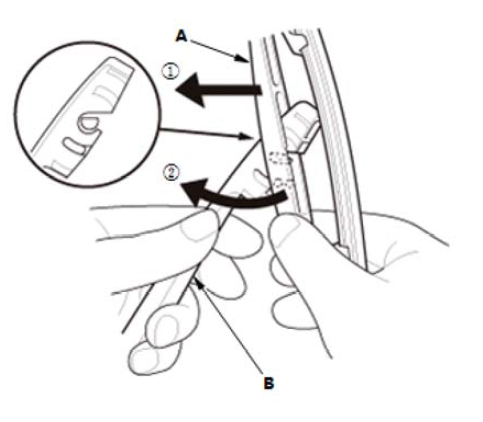 A
①
②
B