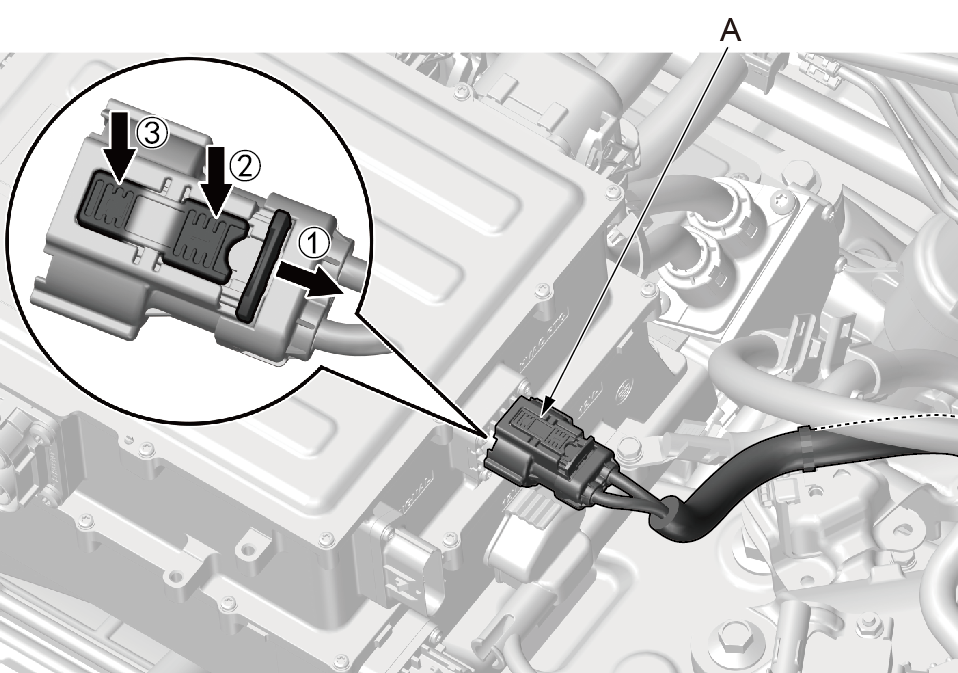 A

③

②

①