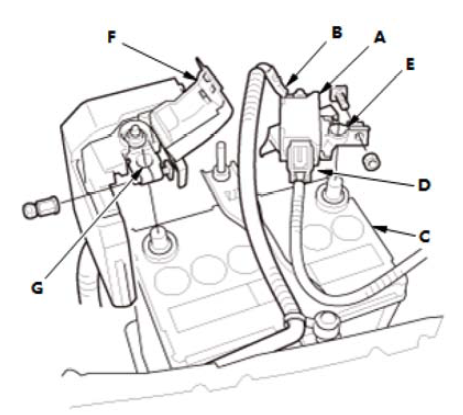 F
B
A
E
D
C
G